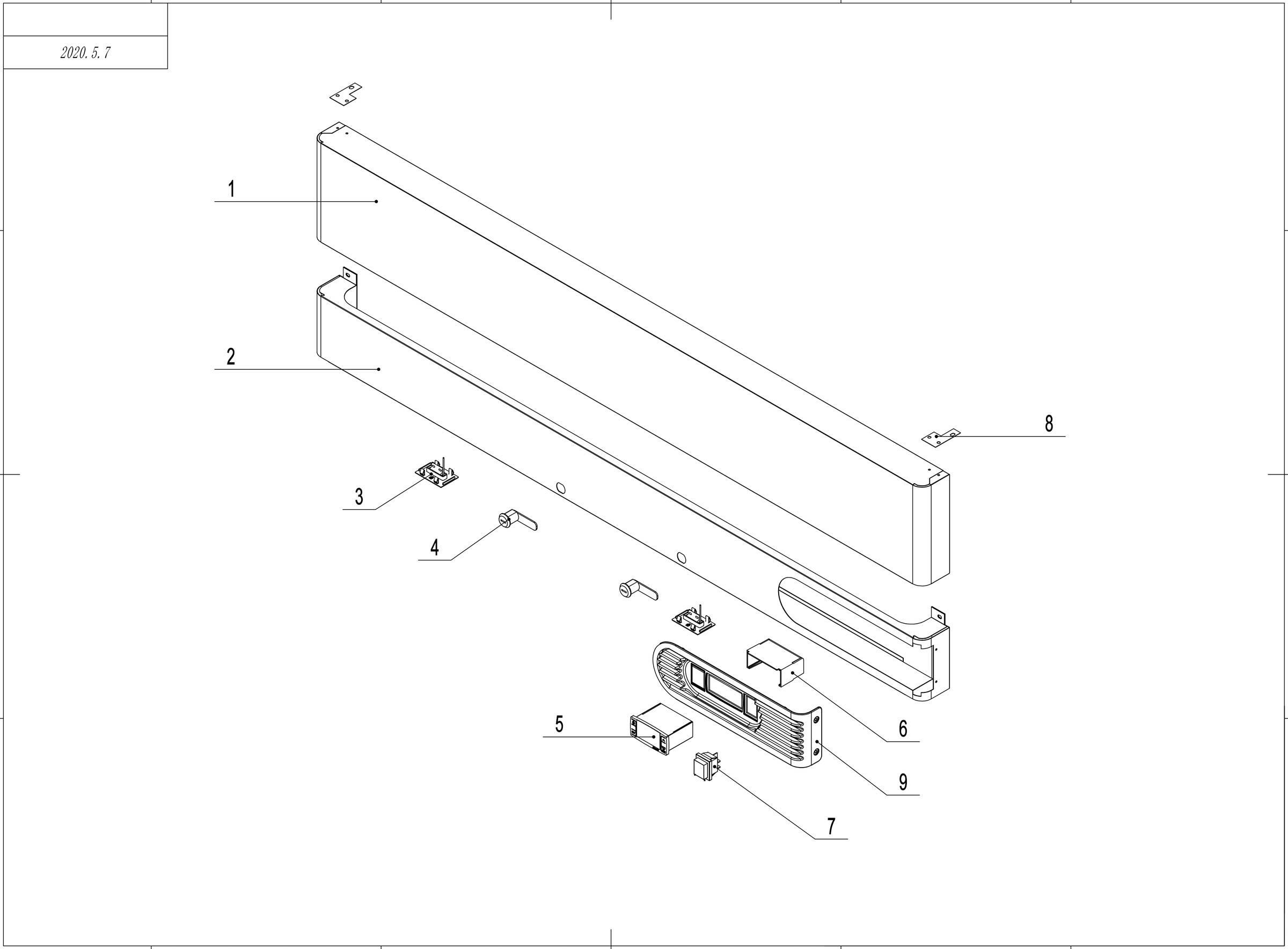 2020. 5. 7

1

2

8

3

4

6

5

9

7